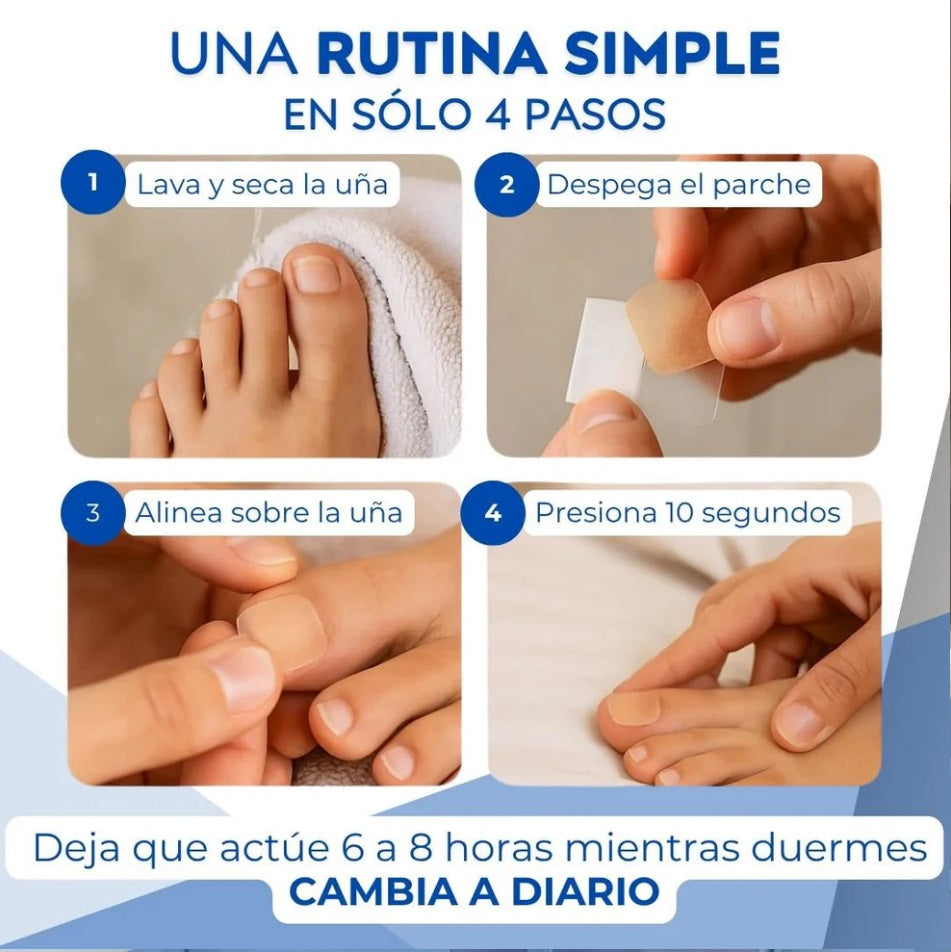 UNA RUTINA SIMPLE
EN SÓLO 4 PASOS

1 Lava y seca la uña

2 Despega el parche

3 Alinea sobre la uña

4 Presiona 10 segundos

Deja que actúe 6 a 8 horas mientras duermes
CAMBIA A DIARIO