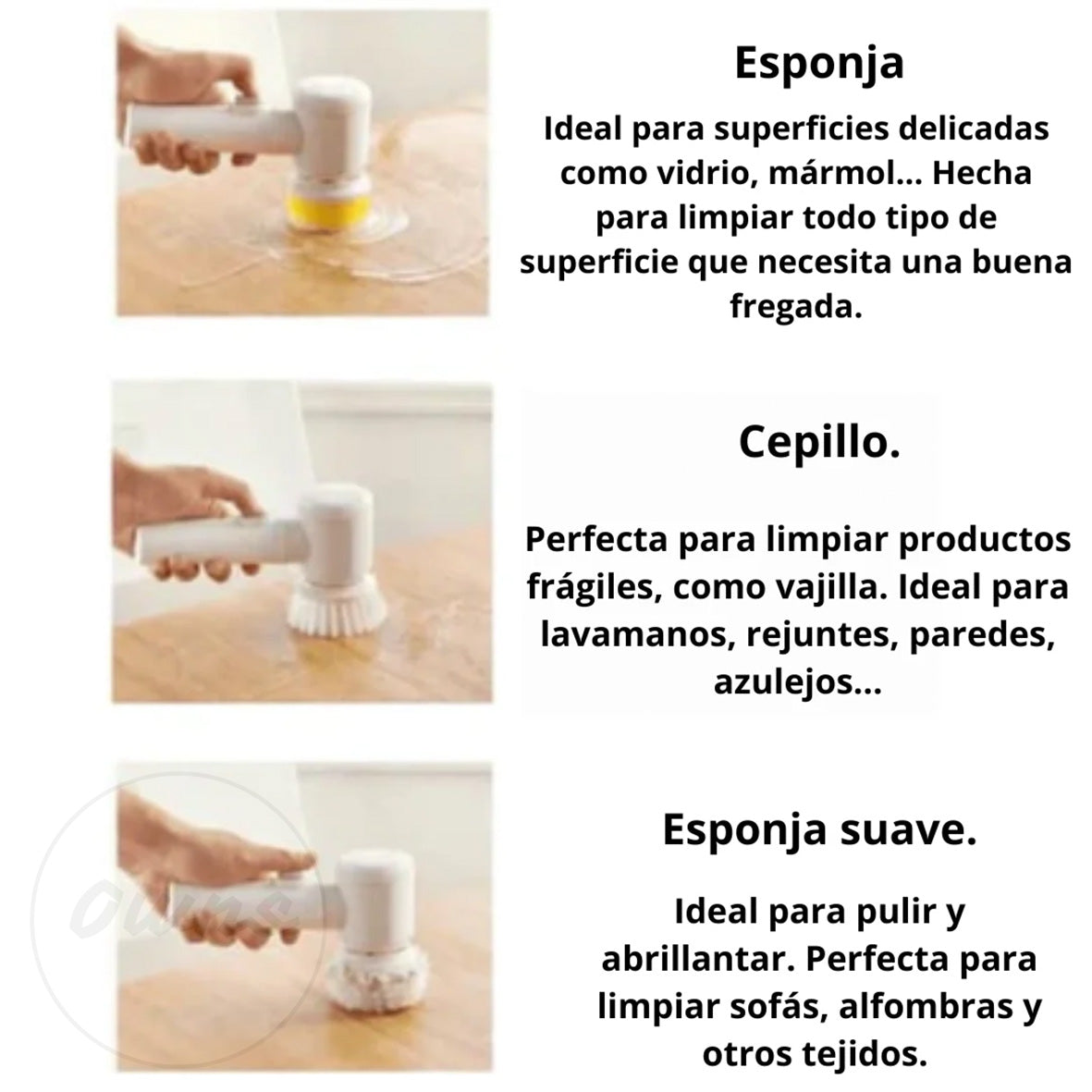 Esponja

Ideal para superficies delicadas como vidrio, mármol... Hecha para limpiar todo tipo de superficie que necesita una buena fregada.

Cepillo.

Perfecta para limpiar productos frágiles, como vajilla. Ideal para lavamanos, rejuntes, paredes, azulejos...

Esponja suave.

Ideal para pulir y abrillantar. Perfecta para limpiar sofás, alfombras y otros tejidos.

owns