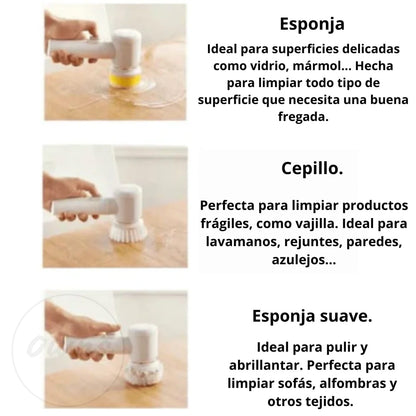 Esponja

Ideal para superficies delicadas como vidrio, mármol... Hecha para limpiar todo tipo de superficie que necesita una buena fregada.

Cepillo.

Perfecta para limpiar productos frágiles, como vajilla. Ideal para lavamanos, rejuntes, paredes, azulejos...

Esponja suave.

Ideal para pulir y abrillantar. Perfecta para limpiar sofás, alfombras y otros tejidos.